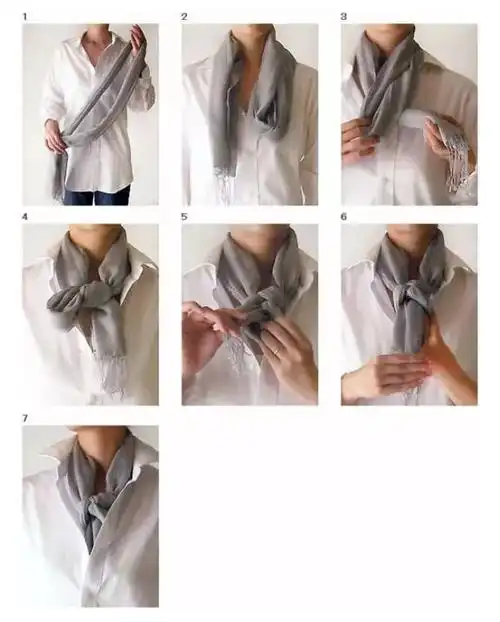 1

2

3

4

5

6

7