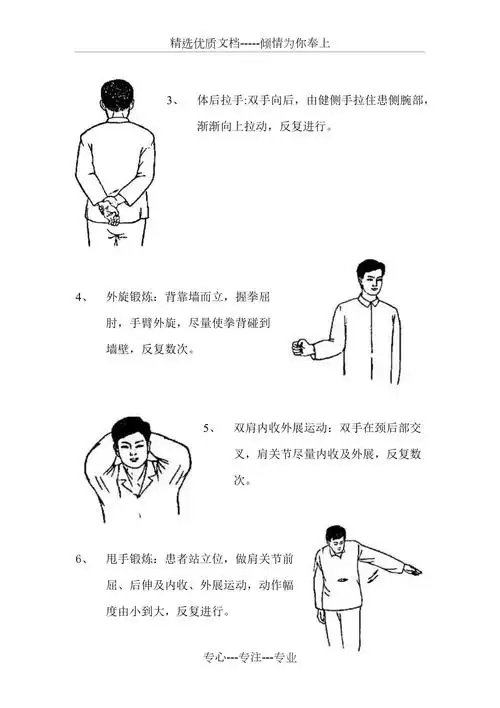 精选优质文档-----倾情为你奉上

3、 体后拉手:双手向后，由健侧手拉住患侧腕部，渐渐向上拉动，反复进行。

4、 外旋锻炼：背靠墙而立，握拳屈肘，手臂外旋，尽量使拳背碰到墙壁，反复数次。

5、 双肩内收外展运动：双手在颈后部交叉，肩关节尽量内收及外展，反复数次。

6、 甩手锻炼：患者站立位，做肩关节前屈、后伸及内收、外展运动，动作幅度由小到大，反复进行。

专心---专注---专业