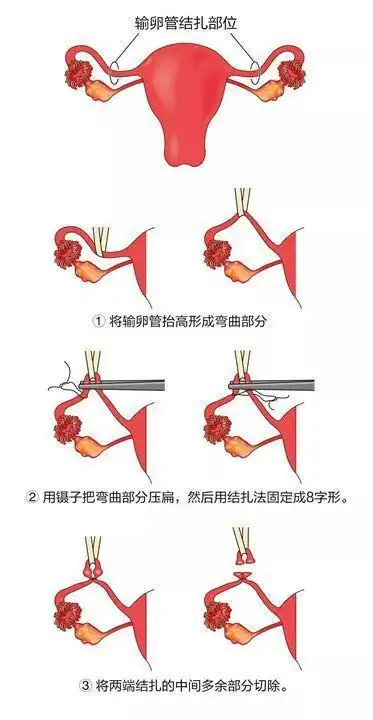 输卵管结扎部位

① 将输卵管抬高形成弯曲部分

② 用镊子把弯曲部分压扁，然后用结扎法固定成8字形。

③ 将两端结扎的中间多余部分切除。