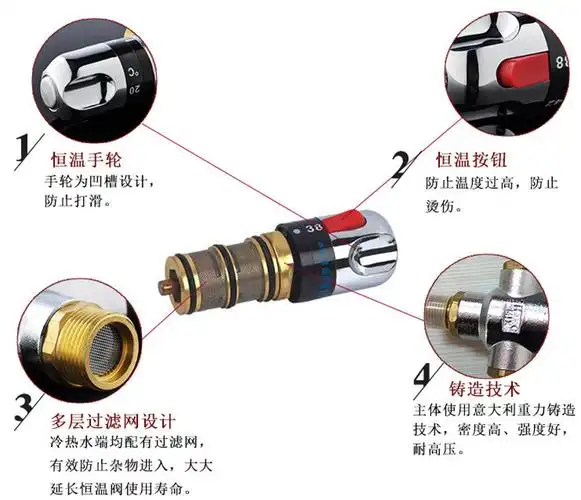 °C
20

38

1
恒温手轮
手轮为凹槽设计，防止打滑。

2
恒温按钮
防止温度过高，防止烫伤。

38

3
多层过滤网设计
冷热水端均配有过滤网，有效防止杂物进入，大大延长恒温阀使用寿命。

4
铸造技术
主体使用意大利重力铸造技术，密度高、强度好，耐高压。