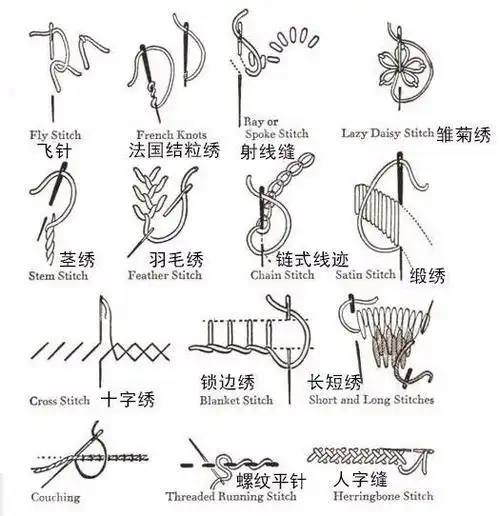 Fly Stitch
飞针

French Knots
法国结粒绣

Ray or
Spoke Stitch
射线缝

Lazy Daisy Stitch 雏菊绣

茎绣
Stem Stitch

羽毛绣
Feather Stitch

链式线迹
Chain Stitch

Satin Stitch
缎绣

Cross Stitch 十字绣

锁边绣
Blanket Stitch

长短绣
Short and Long Stitches

Couching

螺纹平针
Threaded Running Stitch

人字缝
Herringbone Stitch