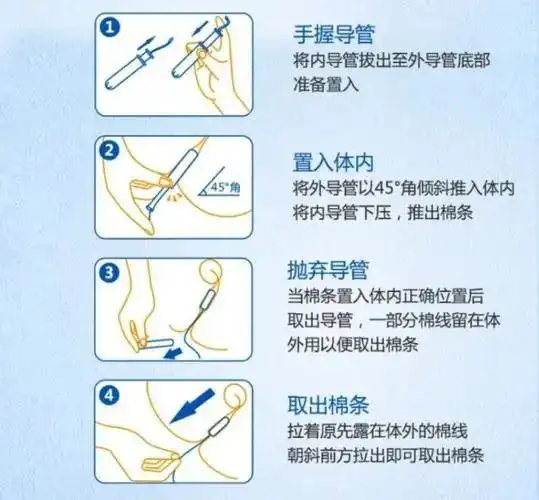 1

手握导管
将内导管拔出至外导管底部
准备置入

2

45°角

置入体内
将外导管以45°角倾斜推入体内
将内导管下压，推出棉条

3

抛弃导管
当棉条置入体内正确位置后
取出导管，一部分棉线留在体外用以便取出棉条

4

取出棉条
拉着原先露在体外的棉线
朝斜前方拉出即可取出棉条