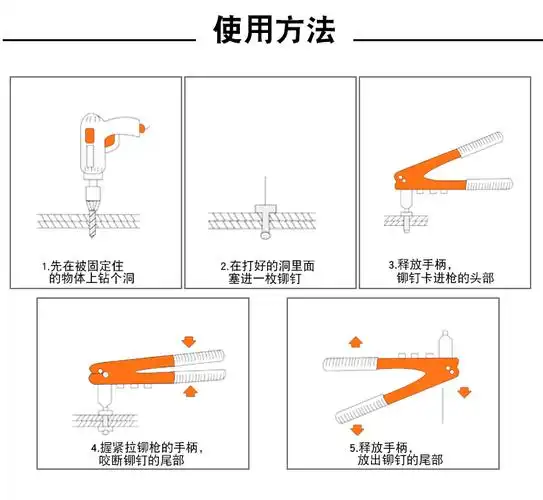 使用方法

1.先在被固定住的物体上钻个洞

2.在打好的洞里面塞进一枚铆钉

3.释放手柄，铆钉卡进枪的头部

4.握紧拉铆枪的手柄，咬断铆钉的尾部

5.释放手柄，放出铆钉的尾部