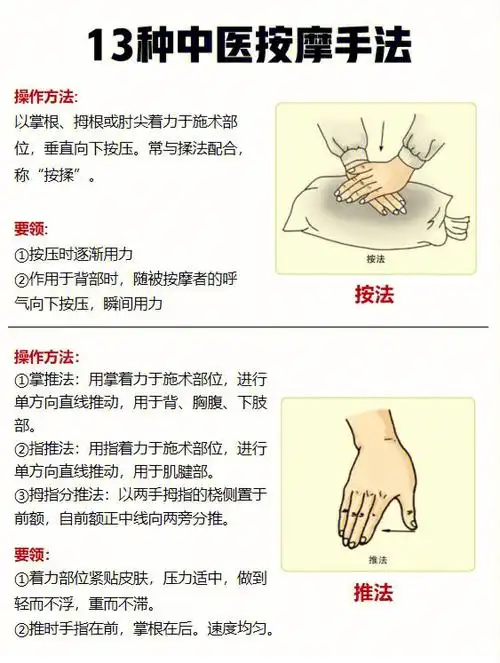 13种中医按摩手法

操作方法:
以掌根、拇根或肘尖着力于施术部位，垂直向下按压。常与揉法配合，称“按揉”。

要领:
①按压时逐渐用力
②作用于背部时，随被按摩者的呼气向下按压，瞬间用力

按法

按法

操作方法:
①掌推法：用掌着力于施术部位，进行单方向直线推动，用于背、胸腹、下肢部。
②指推法：用指着力于施术部位，进行单方向直线推动，用于肌腱部。
③拇指分推法：以两手拇指的桡侧置于前额，自前额正中线向两旁分推。

要领:
①着力部位紧贴皮肤，压力适中，做到轻而不浮，重而不滞。
②推时手指在前，掌根在后。速度均匀。

推法

推法