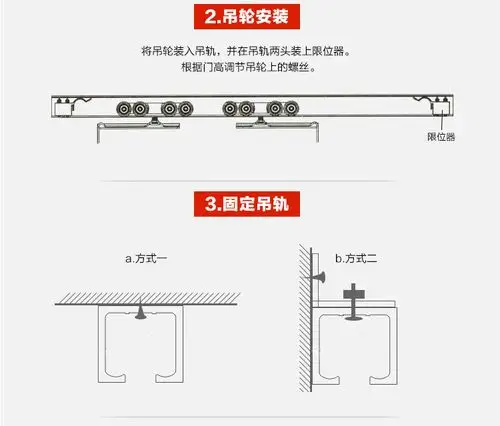 2.吊轮安装

将吊轮装入吊轨，并在吊轨两头装上限位器。
根据门高调节吊轮上的螺丝。

限位器

3.固定吊轨

a.方式一

b.方式二