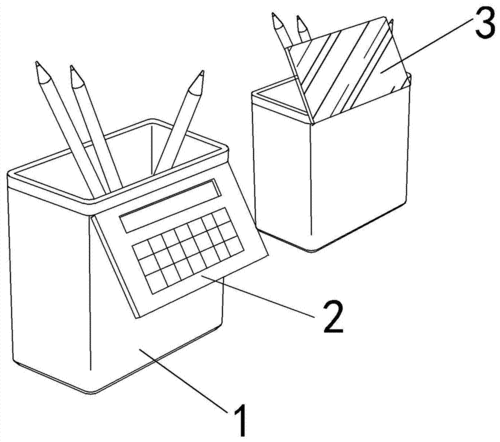 3
2
1