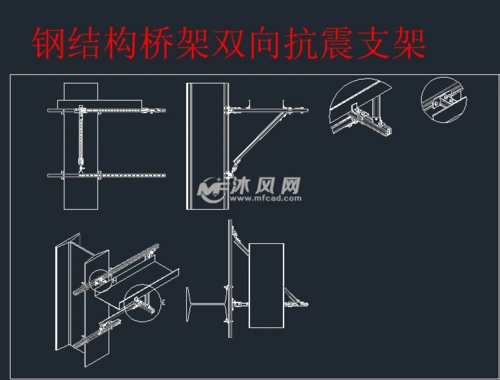 钢结构桥架双向抗震支架

沐风网
www.mfcad.com