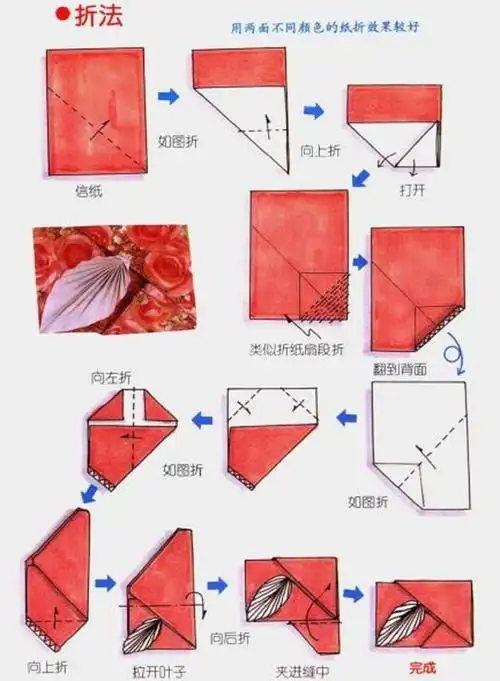 ●折法

用两面不同颜色的纸折效果较好

信纸

如图折

向上折

打开

类似折纸扇段折

翻到背面

如图折

如图折

向左折

向上折

拉开叶子

向后折

夹进缝中

完成