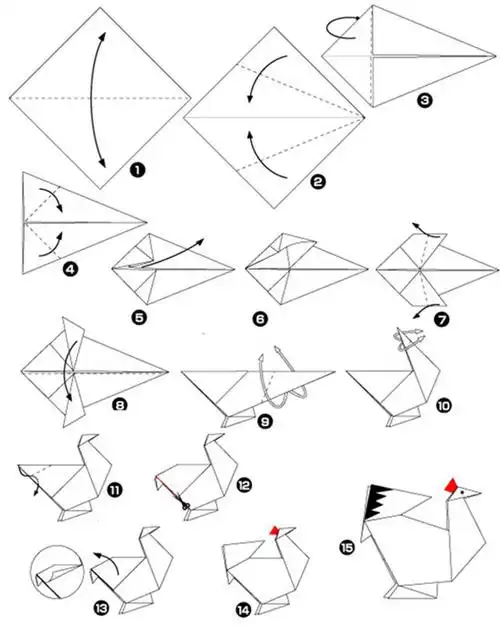 1
2
3
4
5
6
7
8
9
10
11
12
13
14
15