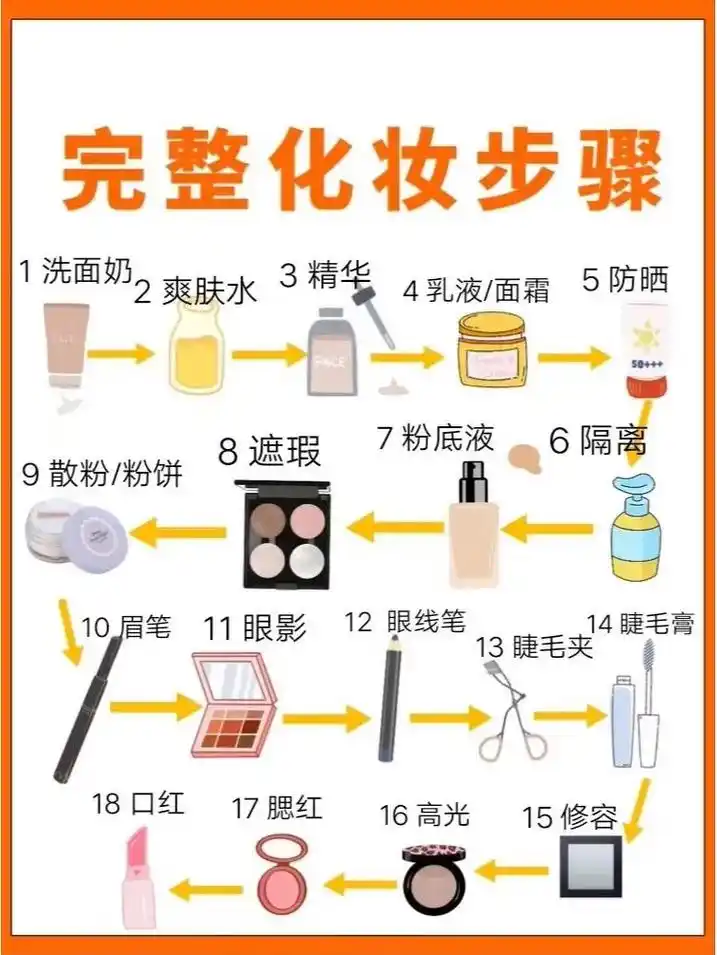 完整化妆步骤

1 洗面奶
2 爽肤水
3 精华
FACE
4 乳液/面霜
5 防晒
50+++
6 隔离
7 粉底液
8 遮瑕
9 散粉/粉饼
10 眉笔
11 眼影
12 眼线笔
13 睫毛夹
14 睫毛膏
15 修容
16 高光
17 腮红
18 口红