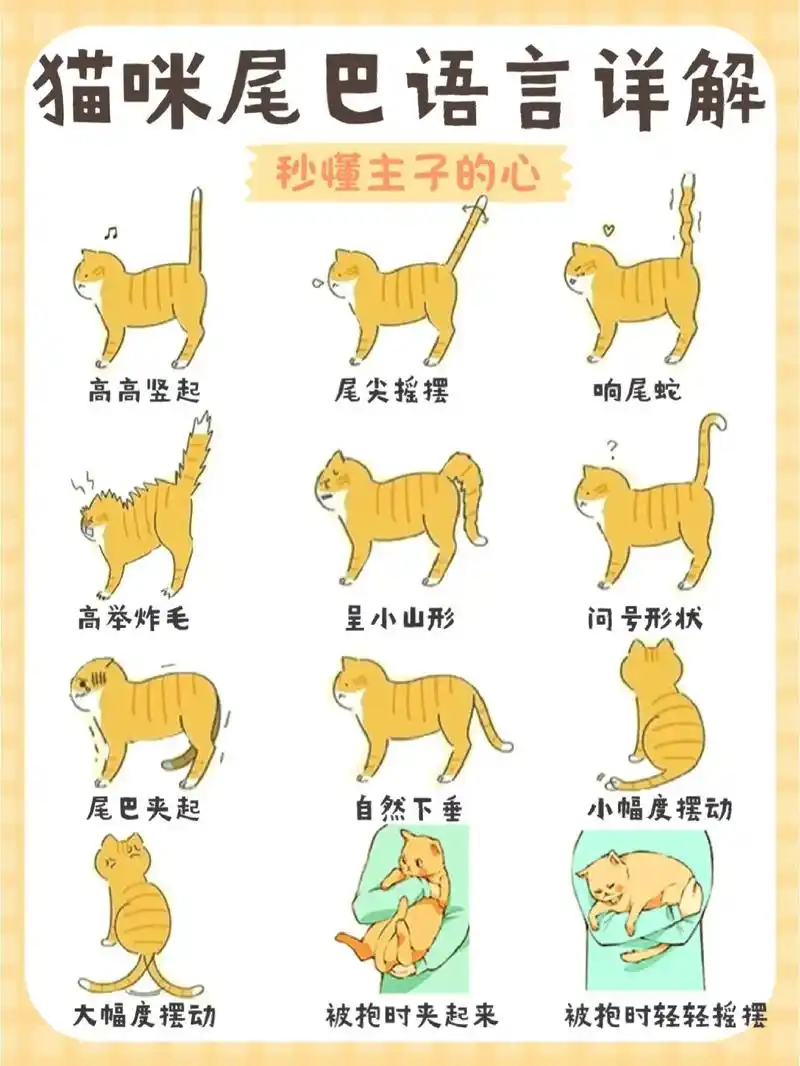 猫咪尾巴语言详解

秒懂主子的心

高高竖起

尾尖摇摆

响尾蛇

高举炸毛

呈小山形

问号形状

尾巴夹起

自然下垂

小幅度摆动

大幅度摆动

被抱时夹起来

被抱时轻轻摇摆