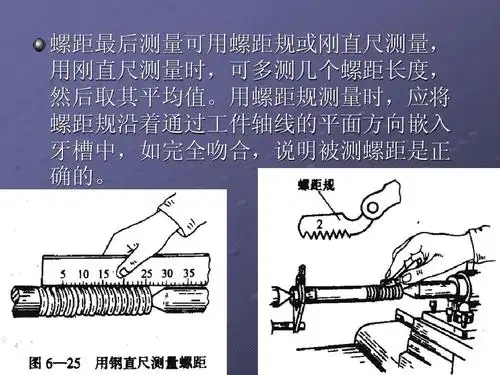 螺距最后测量可用螺距规或刚直尺测量，用刚直尺测量时，可多测几个螺距长度，然后取其平均值。用螺距规测量时，应将螺距规沿着通过工件轴线的平面方向嵌入牙槽中，如完全吻合，说明被测螺距是正确的。

5 10 15 25 30 35

图 6—25 用钢直尺测量螺距

螺距规

2