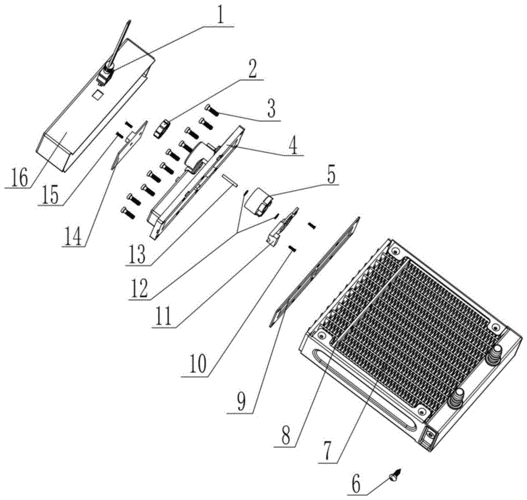 1
2
3
4
5
16
15
14
13
12
11
10
9
8
7
6