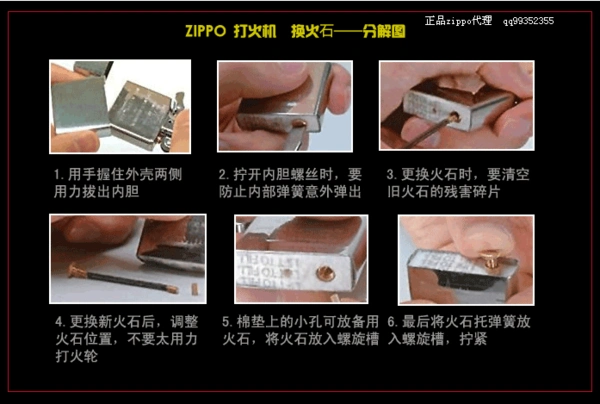 ZIPPO 打火机　换火石——分解图

正品zippo代理　qq99352355

1. 用手握住外壳两侧用力拔出内胆

2. 拧开内胆螺丝时，要防止内部弹簧意外弹出

3. 更换火石时，要清空旧火石的残害碎片

4. 更换新火石后，调整火石位置，不要太用力打火轮

5. 棉垫上的小孔可放备用火石，将火石放入螺旋槽

6. 最后将火石托弹簧放入螺旋槽，拧紧