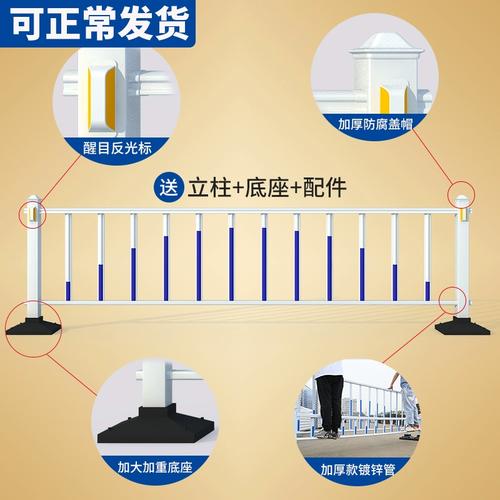 可正常发货

醒目反光标

加厚防腐盖帽

送 立柱+底座+配件

加大加重底座

加厚款镀锌管