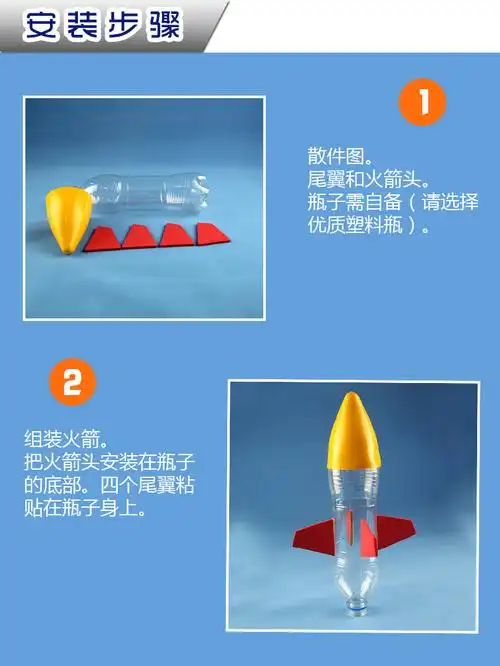 安装步骤

1

散件图。
尾翼和火箭头。
瓶子需自备（请选择优质塑料瓶）。

2

组装火箭。
把火箭头安装在瓶子的底部。四个尾翼粘贴在瓶子身上。