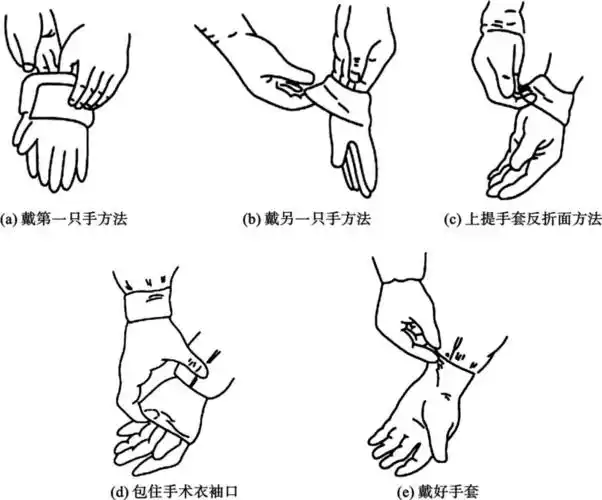 (a) 戴第一只手方法

(b) 戴另一只手方法

(c) 上提手套反折面方法

(d) 包住手术衣袖口

(e) 戴好手套