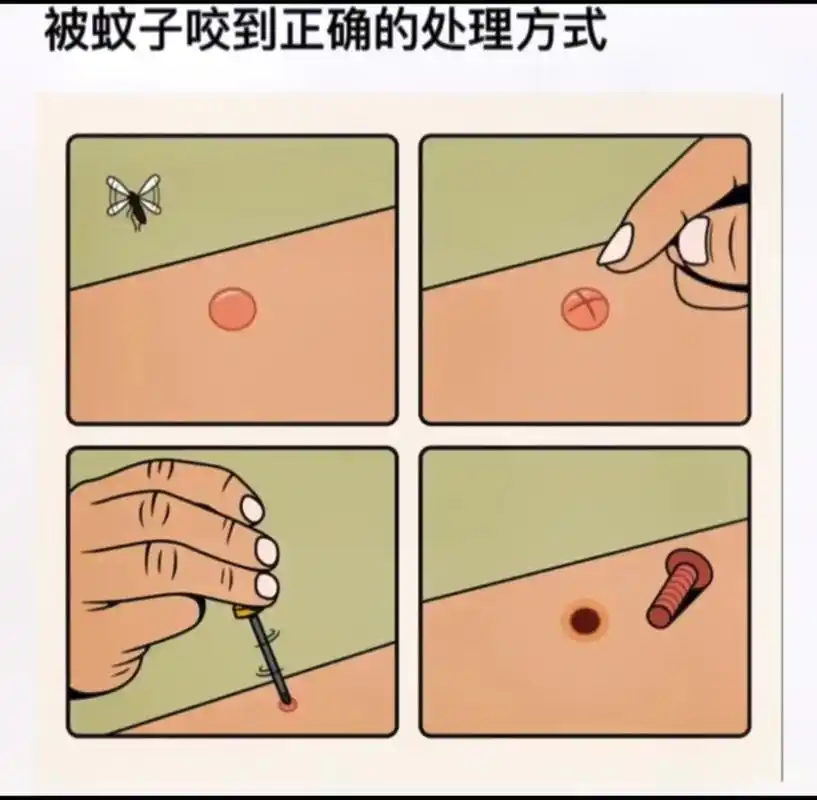 被蚊子咬到正确的处理方式