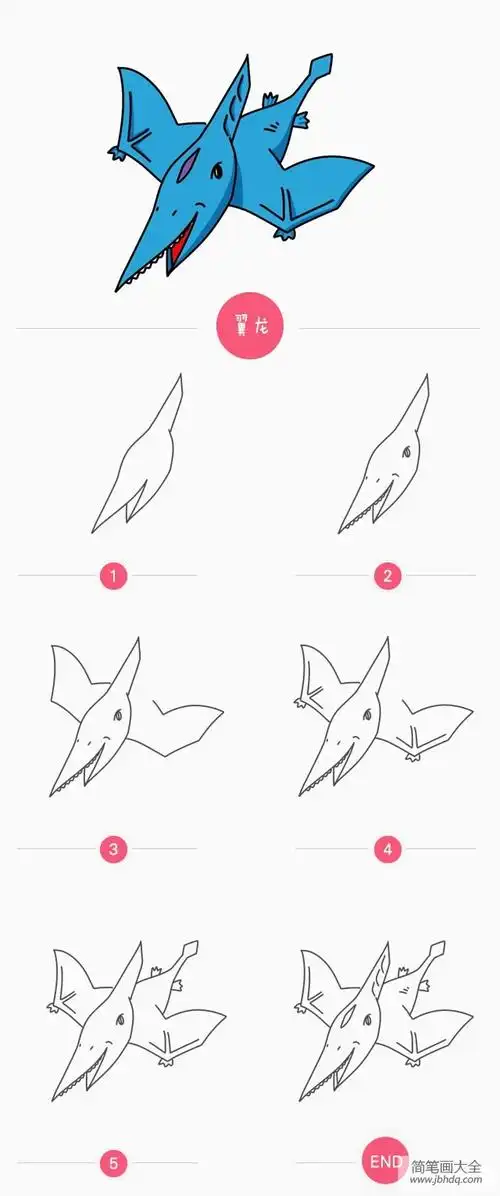 翼龙

1

2

3

4

5

END

简笔画大全
www.jbhdq.com