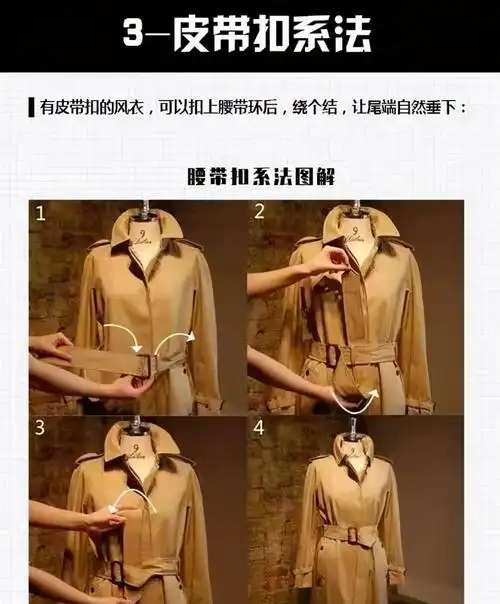 3—皮带扣系法

有皮带扣的风衣，可以扣上腰带环后，绕个结，让尾端自然垂下：

腰带扣系法图解

1

2

3

4