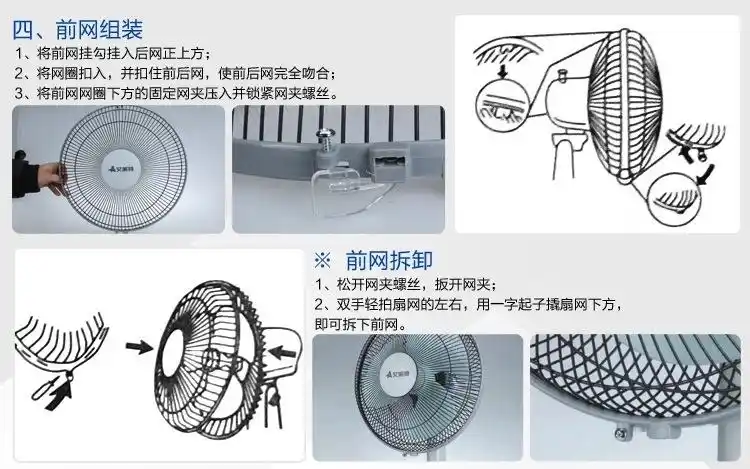 四、前网组装

1、将前网挂勾挂入后网正上方；

2、将网圈扣入，并扣住前后网，使前后网完全吻合；

3、将前网网圈下方的固定网夹压入并锁紧网夹螺丝。

艾美特

※ 前网拆卸

1、松开网夹螺丝，扳开网夹；

2、双手轻拍扇网的左右，用一字起子撬扇网下方，即可拆下前网。

艾美特