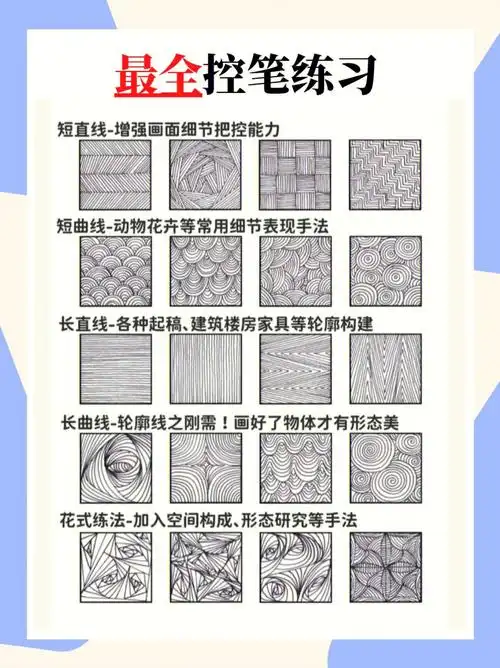 最全控笔练习

短直线-增强画面细节把控能力

短曲线-动物花卉等常用细节表现手法

长直线-各种起稿、建筑楼房家具等轮廓构建

长曲线-轮廓线之刚需！画好了物体才有形态美

花式练法-加入空间构成、形态研究等手法