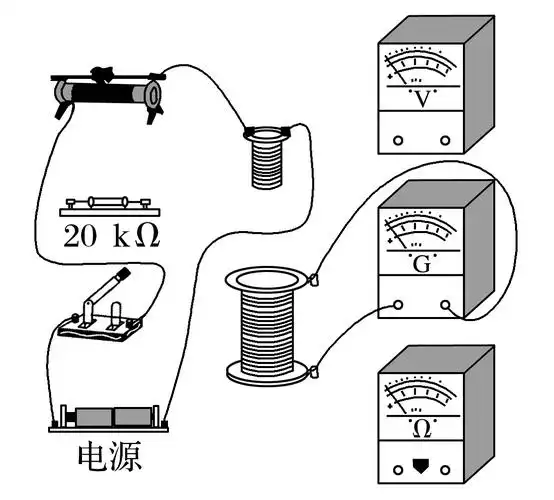 20 kΩ

电源

V

G

Ω