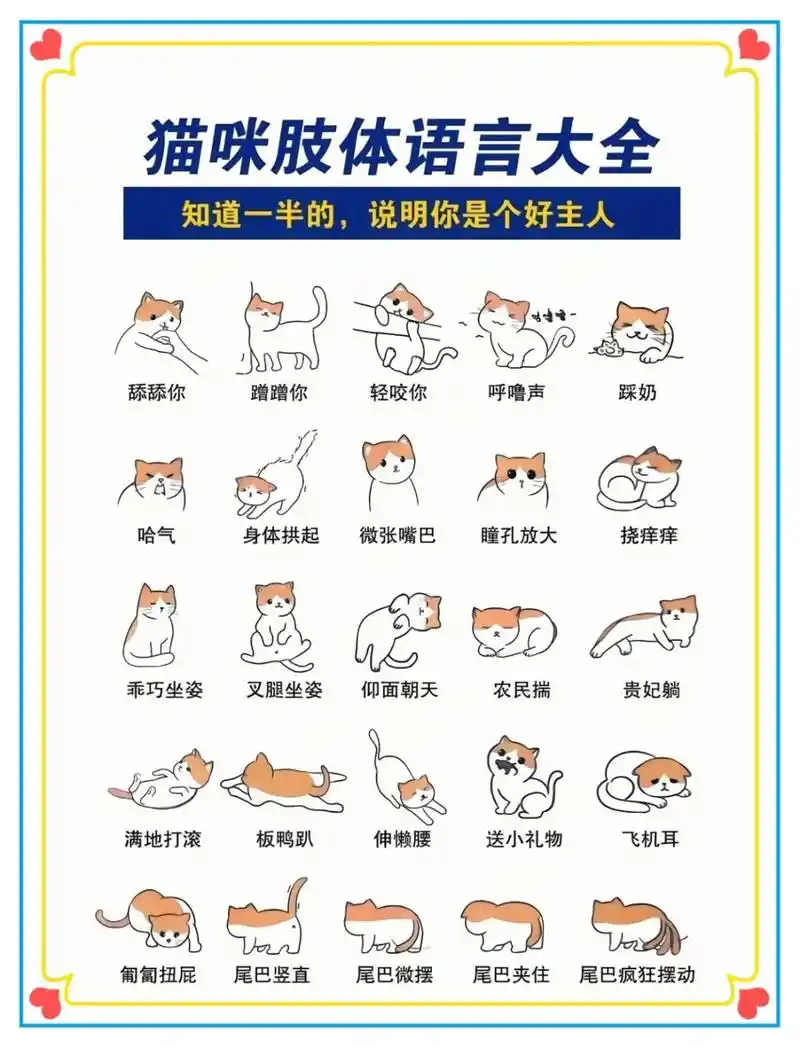 猫咪肢体语言大全

知道一半的，说明你是个好主人

舔舔你
蹭蹭你
轻咬你
呼噜声
踩奶

哈气
身体拱起
微张嘴巴
瞳孔放大
挠痒痒

乖巧坐姿
叉腿坐姿
仰面朝天
农民揣
贵妃躺

满地打滚
板鸭趴
伸懒腰
送小礼物
飞机耳

匍匐扭屁
尾巴竖直
尾巴微摆
尾巴夹住
尾巴疯狂摆动