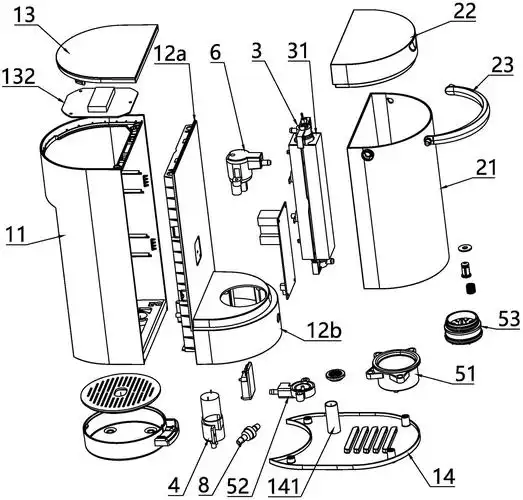 13
132
12a
6
3
31
22
23
21
11
12b
53
51
4
8
52
141
14