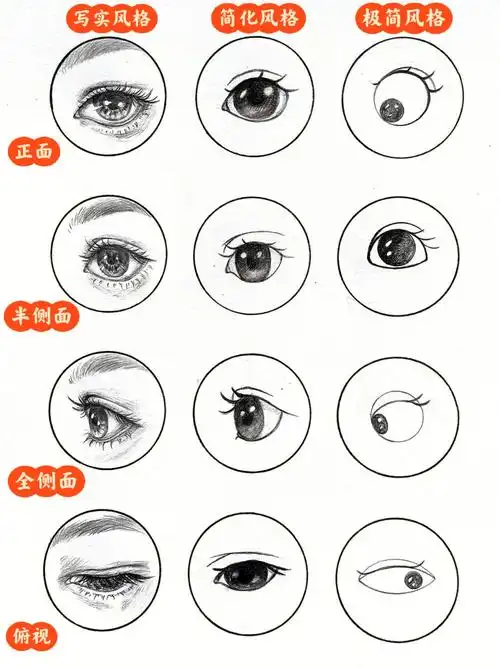 写实风格

简化风格

极简风格

正面

半侧面

全侧面

俯视