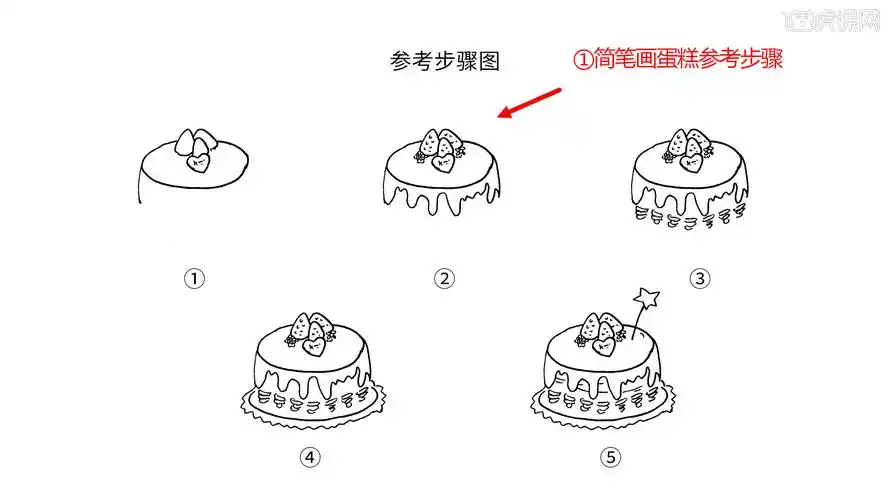 虎课网

参考步骤图

①简笔画蛋糕参考步骤

①

②

③

④

⑤