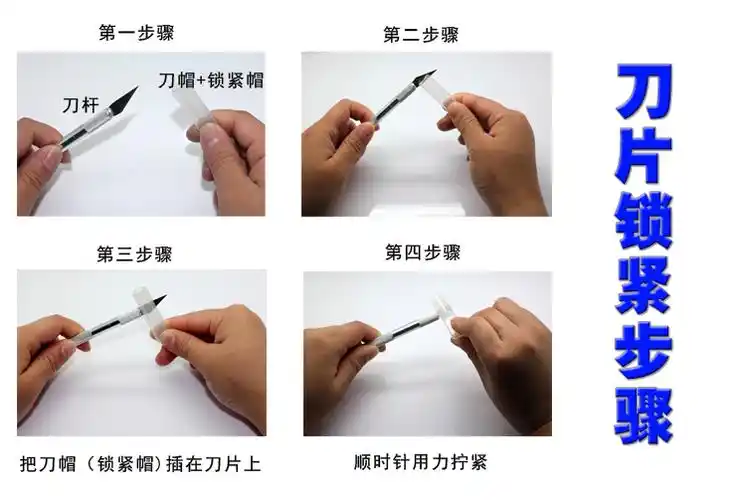 第一步骤

刀杆

刀帽+锁紧帽

第二步骤

第三步骤

把刀帽（锁紧帽）插在刀片上

第四步骤

顺时针用力拧紧

刀片锁紧步骤