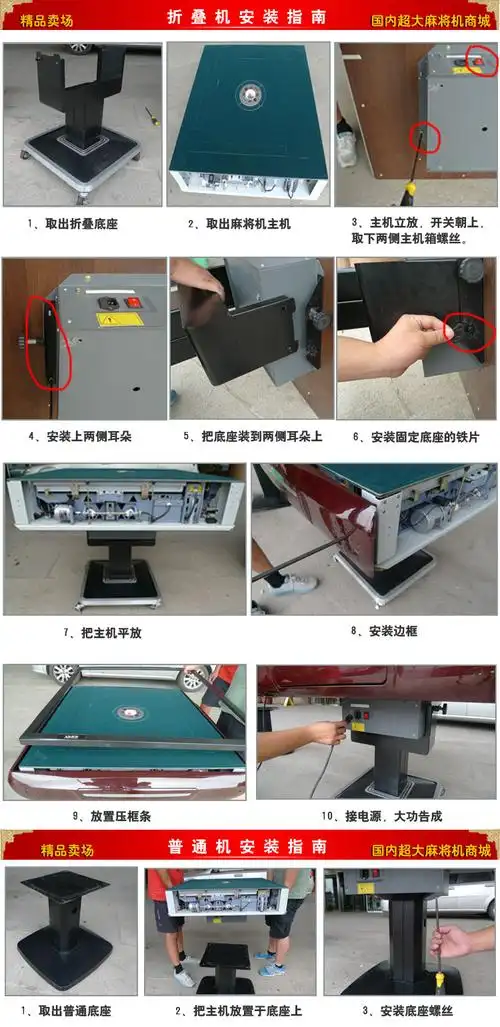 精品卖场 折叠机安装指南 国内超大麻将机商城

1、取出折叠底座

2、取出麻将机主机

3、主机立放，开关朝上，取下两侧主机箱螺丝。

4、安装上两侧耳朵

5、把底座装到两侧耳朵上

6、安装固定底座的铁片

7、把主机平放

8、安装边框

9、放置压框条

10、接电源，大功告成

精品卖场 普通机安装指南 国内超大麻将机商城

1、取出普通底座

2、把主机放置于底座上

3、安装底座螺丝