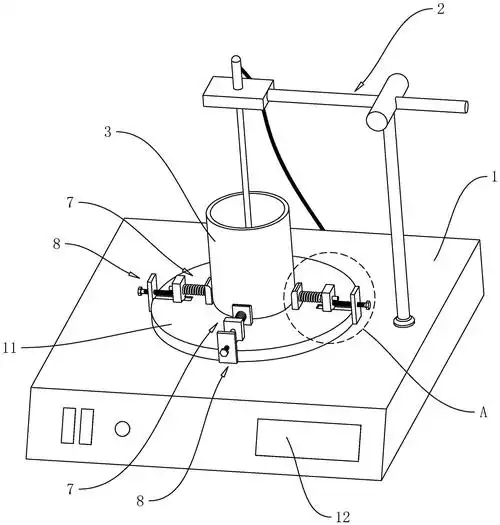 2
3
1
7
8
11
A
7
8
12