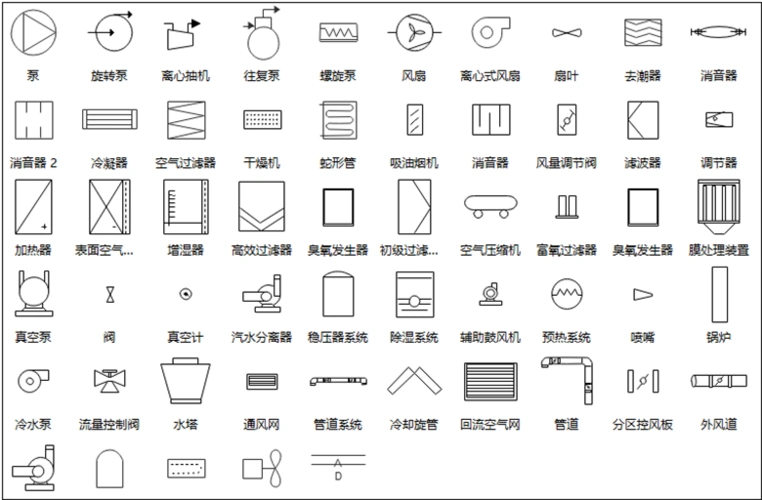 泵 旋转泵 离心抽机 往复泵 螺旋泵 风扇 离心式风扇 扇叶 去潮器 消音器

消音器 2 冷凝器 空气过滤器 干燥机 蛇形管 吸油烟机 消音器 风量调节阀 滤波器 调节器

加热器 表面空气... 增湿器 高效过滤器 臭氧发生器 初级过滤... 空气压缩机 富氧过滤器 臭氧发生器 膜处理装置

真空泵 阀 真空计 汽水分离器 稳压器系统 除湿系统 辅助鼓风机 预热系统 喷嘴 锅炉

冷水泵 流量控制阀 水塔 通风网 管道系统 冷却旋管 回流空气网 管道 分区控风板 外风道

A
D