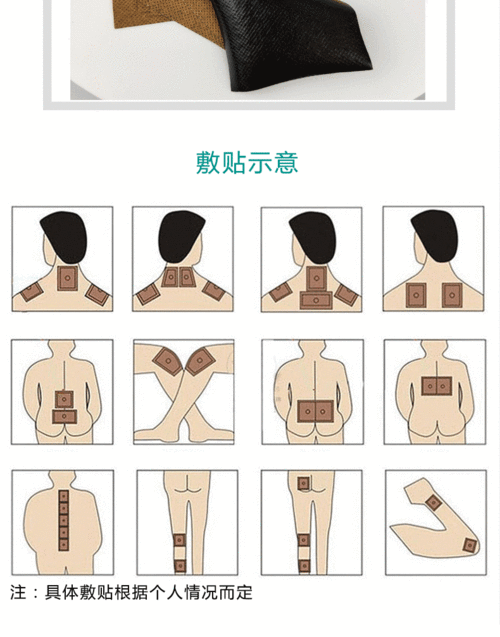 敷贴示意

注：具体敷贴根据个人情况而定