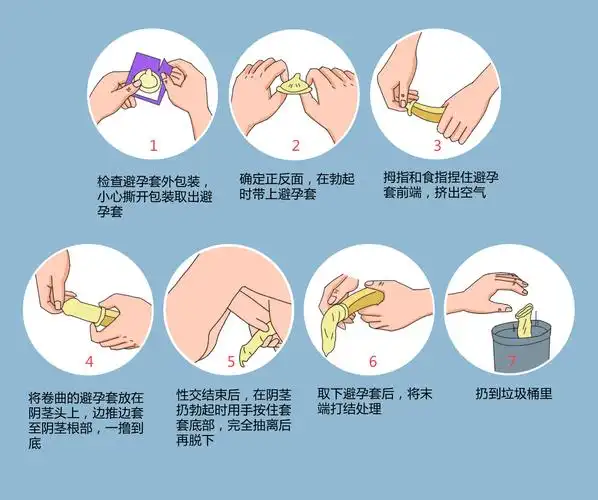 1

检查避孕套外包装，小心撕开包装取出避孕套

2

确定正反面，在勃起时带上避孕套

3

拇指和食指捏住避孕套前端，挤出空气

4

将卷曲的避孕套放在阴茎头上，边推边套至阴茎根部，一撸到底

5

性交结束后，在阴茎扔勃起时用手按住套套底部，完全抽离后再脱下

6

取下避孕套后，将末端打结处理

7

扔到垃圾桶里