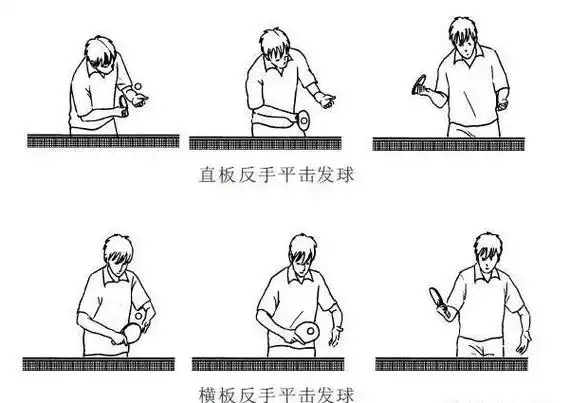 直板反手平击发球

横板反手平击发球