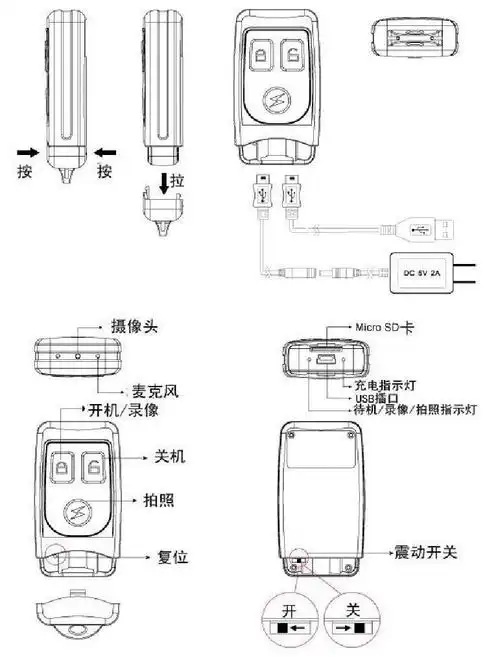 按
按
拉
DC 5V 2A

摄像头
麦克风
开机/录像
关机
拍照
复位

Micro SD卡
充电指示灯
USB插口
待机/录像/拍照指示灯
震动开关
开
关