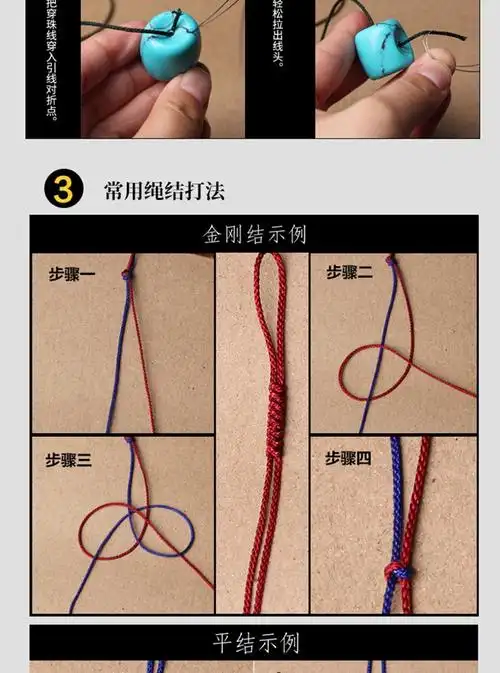 把穿珠线穿入引线对折点。

轻松拉出线头。

3 常用绳结打法

金刚结示例

步骤一

步骤二

步骤三

步骤四

平结示例