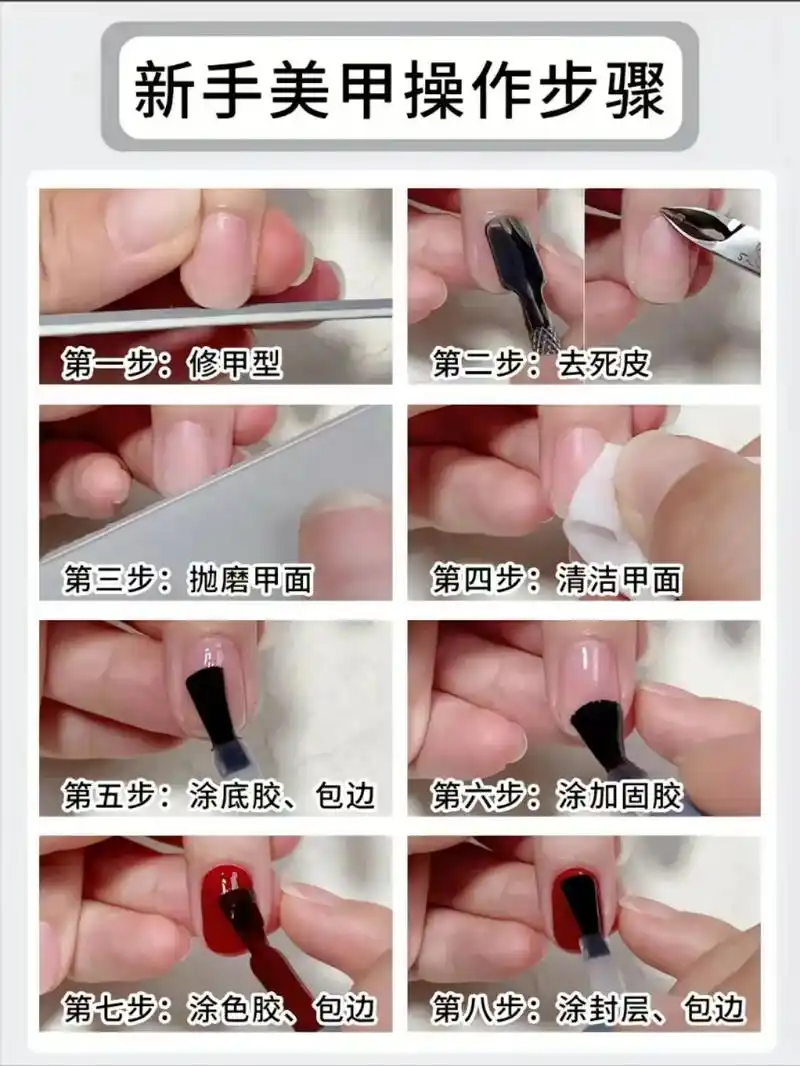 新手美甲操作步骤

第一步：修甲型

第二步：去死皮

第三步：抛磨甲面

第四步：清洁甲面

第五步：涂底胶、包边

第六步：涂加固胶

第七步：涂色胶、包边

第八步：涂封层、包边