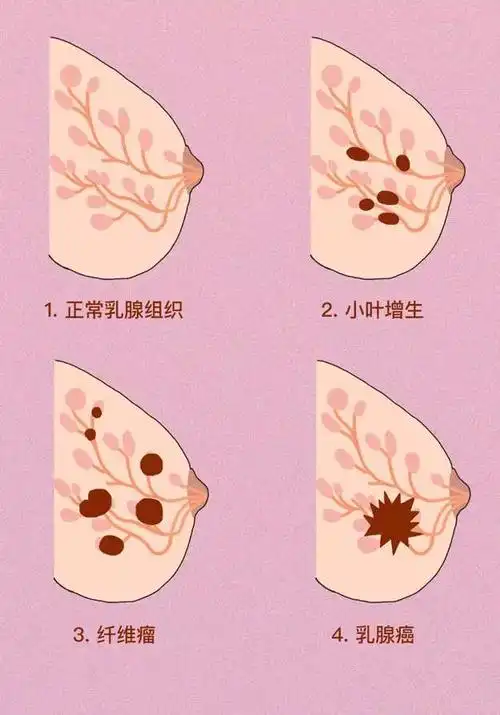 1. 正常乳腺组织

2. 小叶增生

3. 纤维瘤

4. 乳腺癌