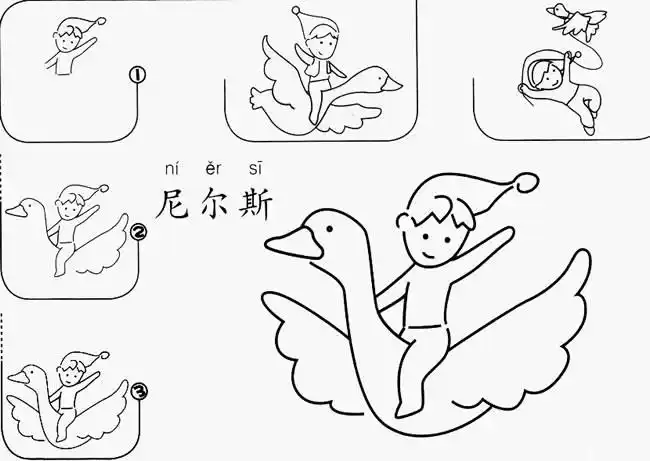 ①

ní ěr sī
尼尔斯

②

③