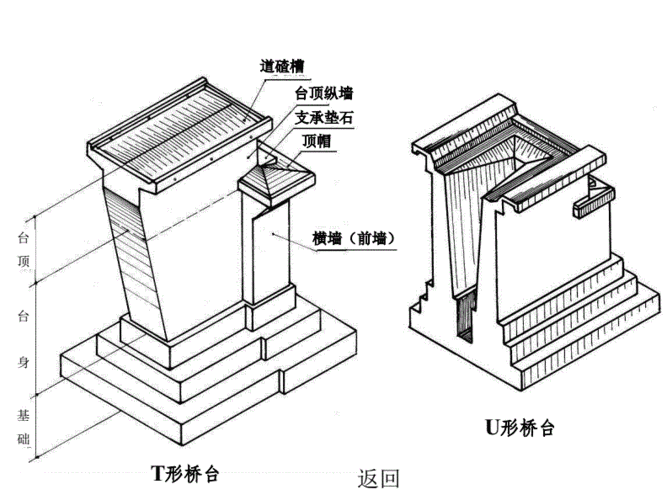 道碴槽
台顶纵墙
支承垫石
顶帽
横墙（前墙）
台顶
台身
基础
T形桥台
U形桥台
返回