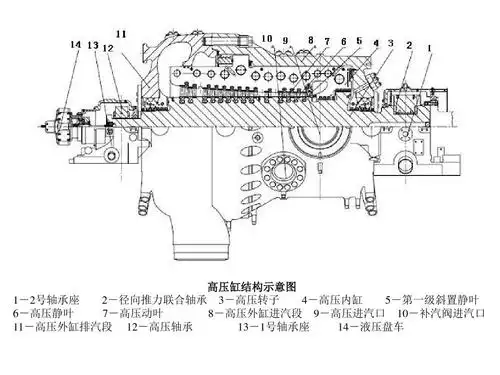 14 13 12 11 10 9 8 7 6 5 4 3 2 1

高压缸结构示意图

1－2号轴承座 2－径向推力联合轴承 3－高压转子 4－高压内缸 5－第一级斜置静叶
6－高压静叶 7－高压动叶 8－高压外缸进汽段 9－高压进汽口 10－补汽阀进汽口
11－高压外缸排汽段 12－高压轴承 13－1号轴承座 14－液压盘车