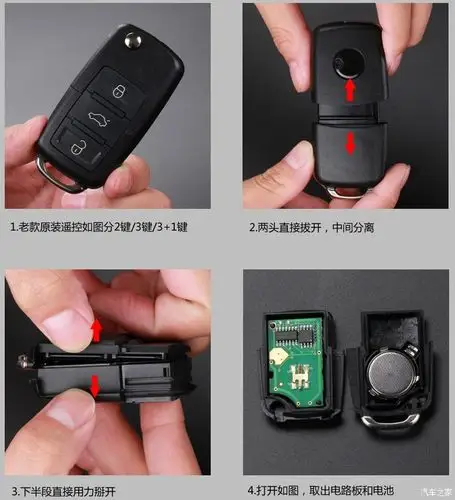 1.老款原装遥控如图分2键/3键/3+1键

2.两头直接拔开，中间分离

3.下半段直接用力掰开

4.打开如图，取出电路板和电池

汽车之家