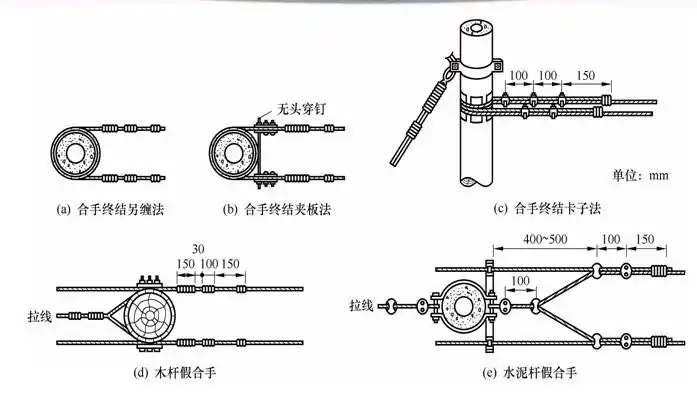 无头穿钉

100 100 150

单位：mm

(a) 合手终结另缠法

(b) 合手终结夹板法

(c) 合手终结卡子法

30

150 100 150

拉线

(d) 木杆假合手

400~500 100 150

100

拉线

(e) 水泥杆假合手