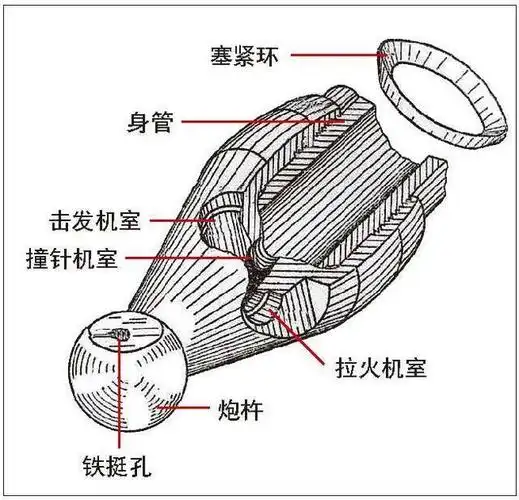 塞紧环

身管

击发机室

撞针机室

拉火机室

炮杵

铁挺孔