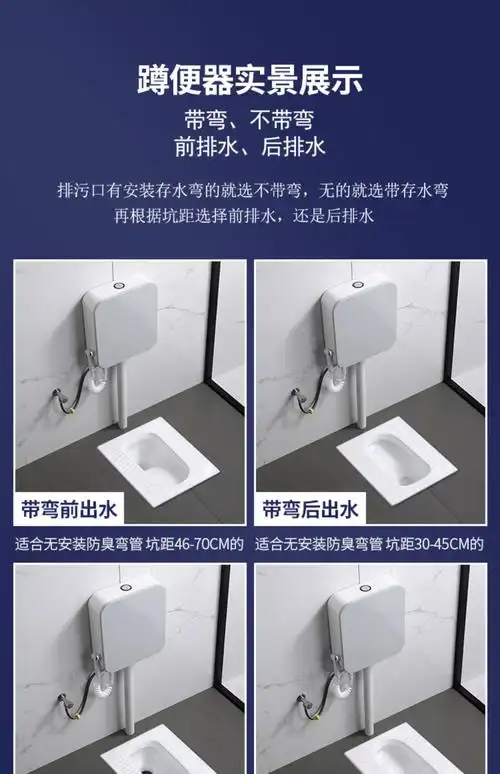 蹲便器实景展示

带弯、不带弯
前排水、后排水

排污口有安装存水弯的就选不带弯，无的就选带存水弯
再根据坑距选择前排水，还是后排水

带弯前出水

适合无安装防臭弯管 坑距46-70CM的

带弯后出水

适合无安装防臭弯管 坑距30-45CM的