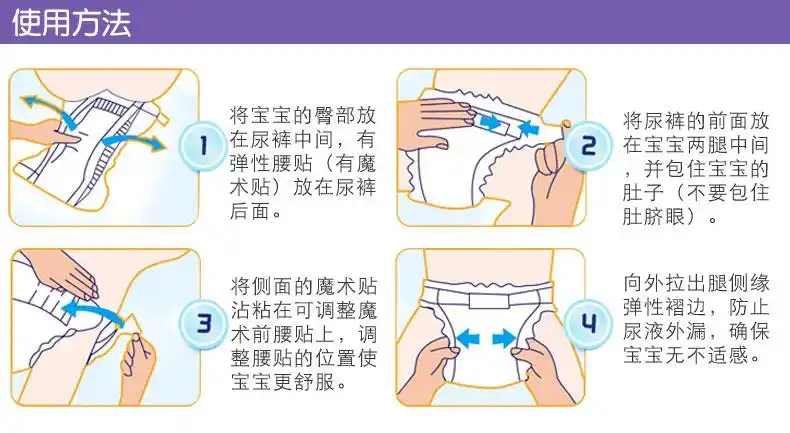 使用方法

1

将宝宝的臀部放在尿裤中间，有弹性腰贴（有魔术贴）放在尿裤后面。

2

将尿裤的前面放在宝宝两腿中间，并包住宝宝的肚子（不要包住肚脐眼）。

3

将侧面的魔术贴沾粘在可调整魔术前腰贴上，调整腰贴的位置使宝宝更舒服。

4

向外拉出腿侧缘弹性褶边，防止尿液外漏，确保宝宝无不适感。